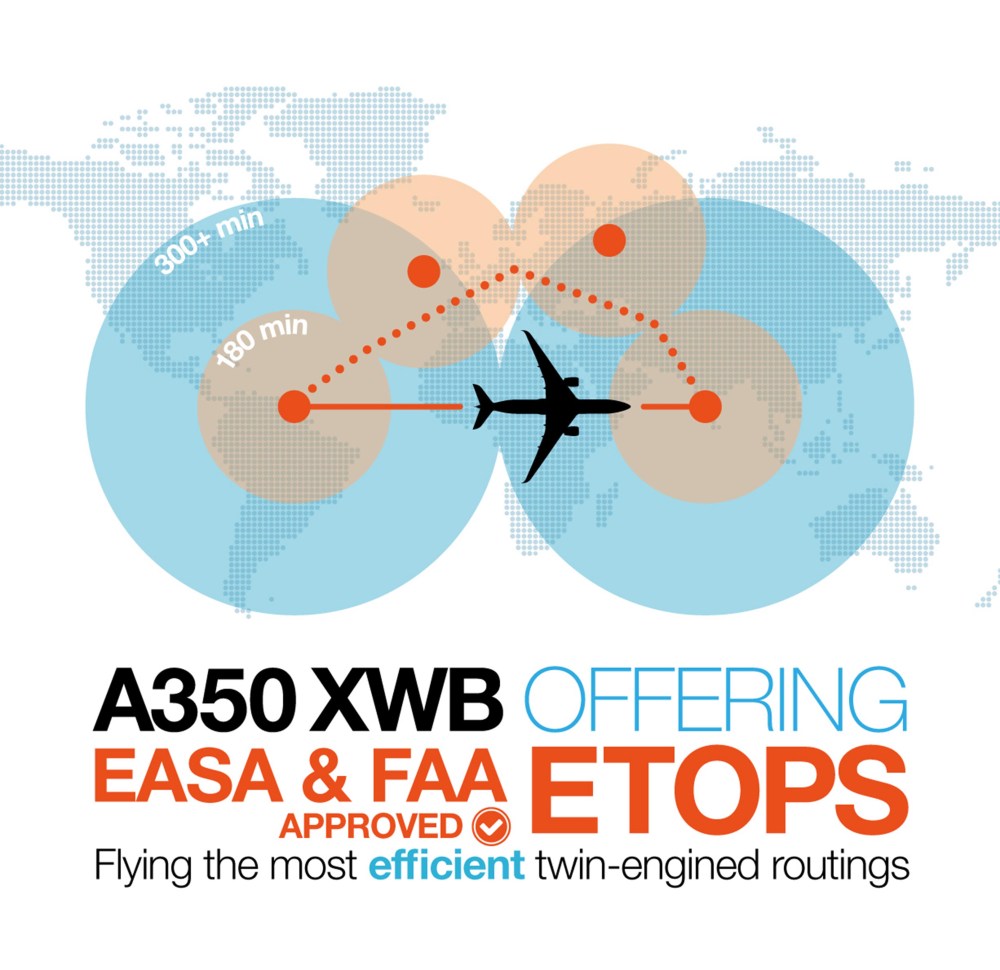 300+ min
180 min

A350 XWB OFFERING
EASA & FAA ETOPS
APPROVED
Flying the most efficient twin-engined routings